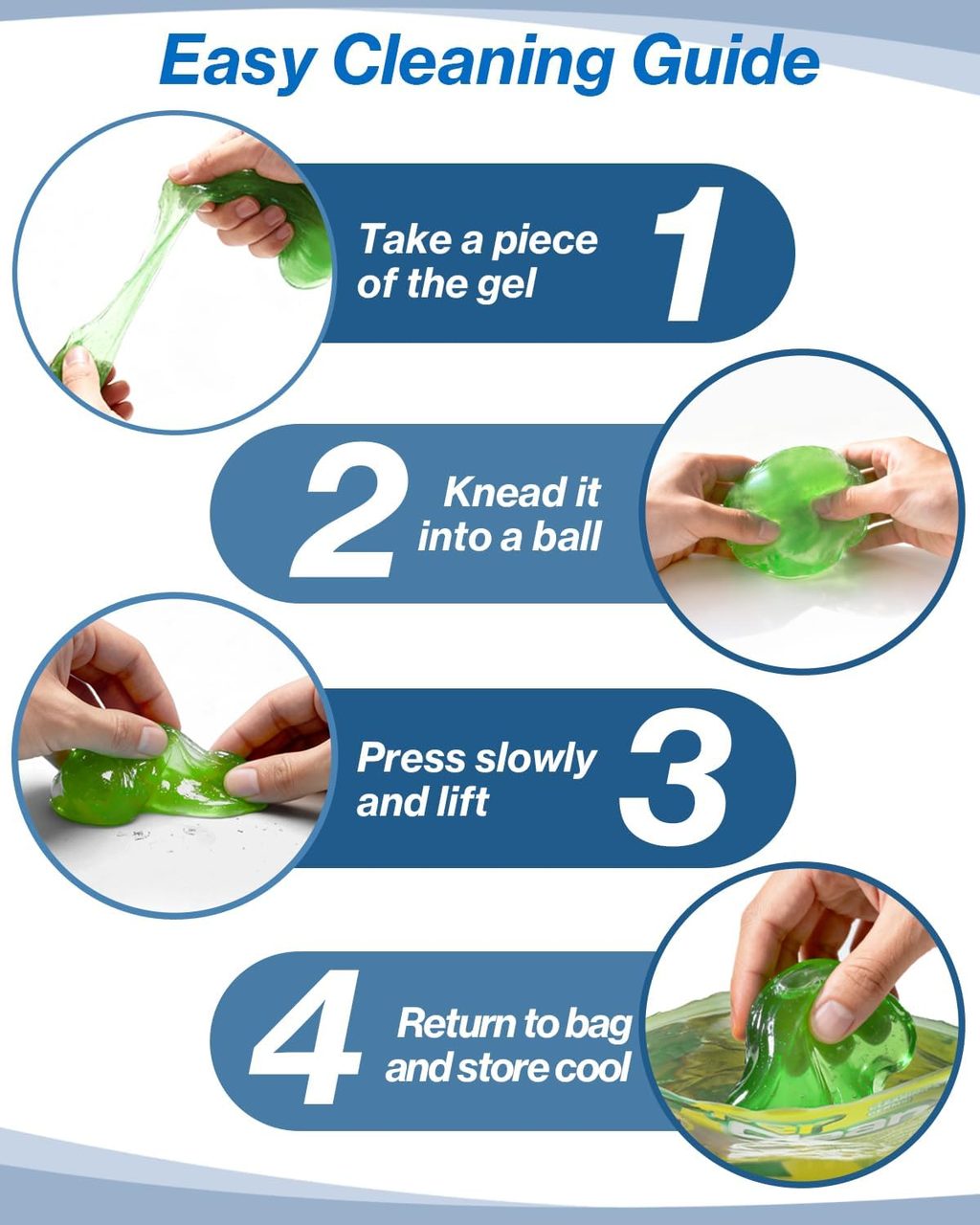 Easy Cleaning Guide

Take a piece of the gel 1

2 Knead it into a ball

Press slowly and lift 3

4 Return to bag and store cool